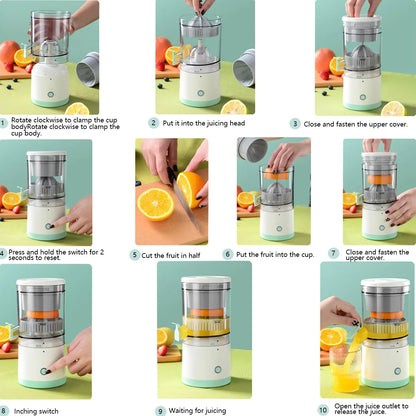 1 Rotate clockwise to clamp the cup bodyRotate clockwise to clamp the cup body.

2 Put it into the juicing head

3 Close and fasten the upper cover.

4 Press and hold the switch for 2 seconds to reset.

5 Cut the fruit in half

6 Put the fruit into the cup.

7 Close and fasten the upper cover.

8 Inching switch

9 Waiting for juicing

10 Open the juice outlet to release the juice.